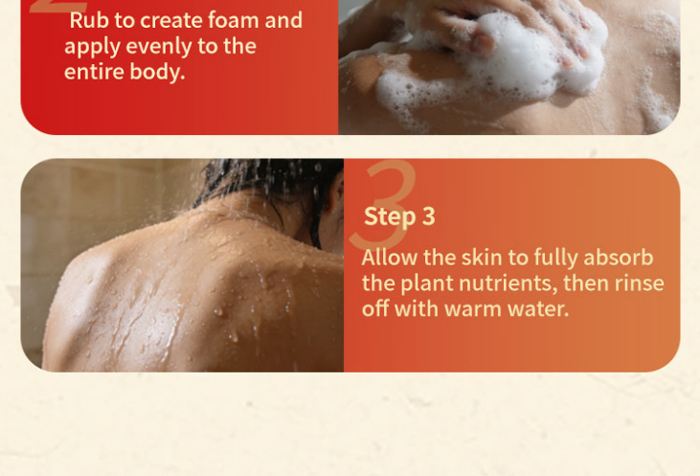 Rub to create foam and apply evenly to the entire body.

3

Step 3

Allow the skin to fully absorb the plant nutrients, then rinse off with warm water.